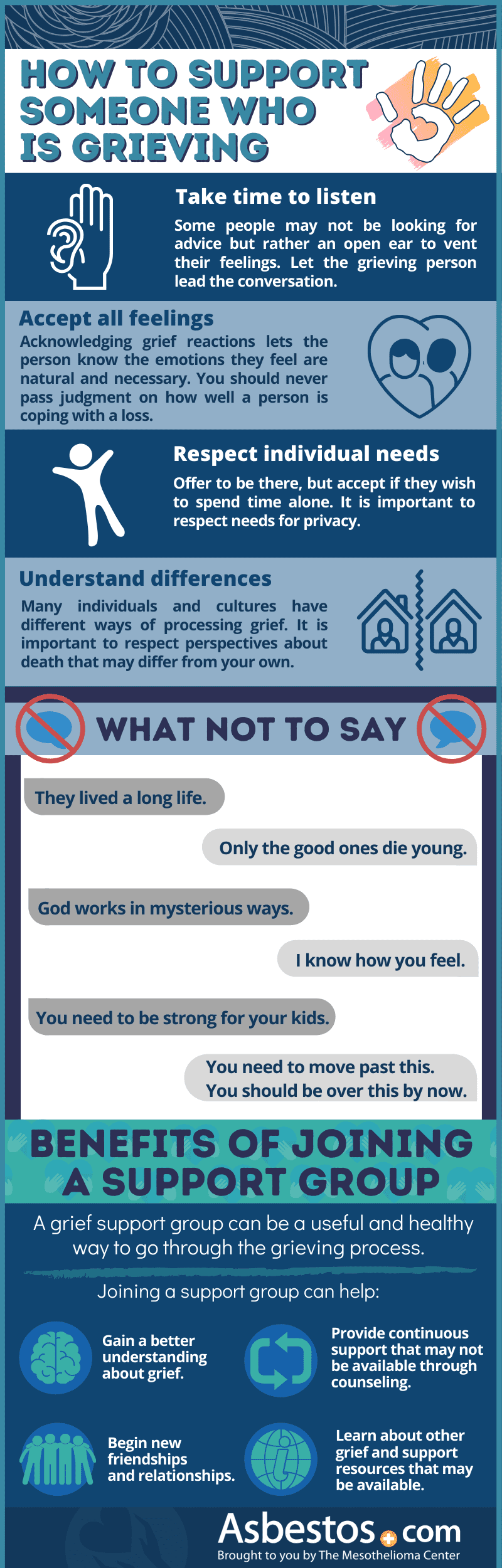 HOW TO SUPPORT SOMEONE WHO IS GRIEVING

Take time to listen

Some people may not be looking for advice but rather an open ear to vent their feelings. Let the grieving person lead the conversation.

Accept all feelings

Acknowledging grief reactions lets the person know the emotions they feel are natural and necessary. You should never pass judgment on how well a person is coping with a loss.

Respect individual needs

Offer to be there, but accept if they wish to spend time alone. It is important to respect needs for privacy.

Understand differences

Many individuals and cultures have different ways of processing grief. It is important to respect perspectives about death that may differ from your own.

WHAT NOT TO SAY

They lived a long life.

Only the good ones die young.

God works in mysterious ways.

I know how you feel.

You need to be strong for your kids.

You need to move past this.
You should be over this by now.

BENEFITS OF JOINING A SUPPORT GROUP

A grief support group can be a useful and healthy way to go through the grieving process.

Joining a support group can help:

Gain a better understanding about grief.

Provide continuous support that may not be available through counseling.

Begin new friendships and relationships.

Learn about other grief and support resources that may be available.

Asbestos.com
Brought to you by The Mesothelioma Center