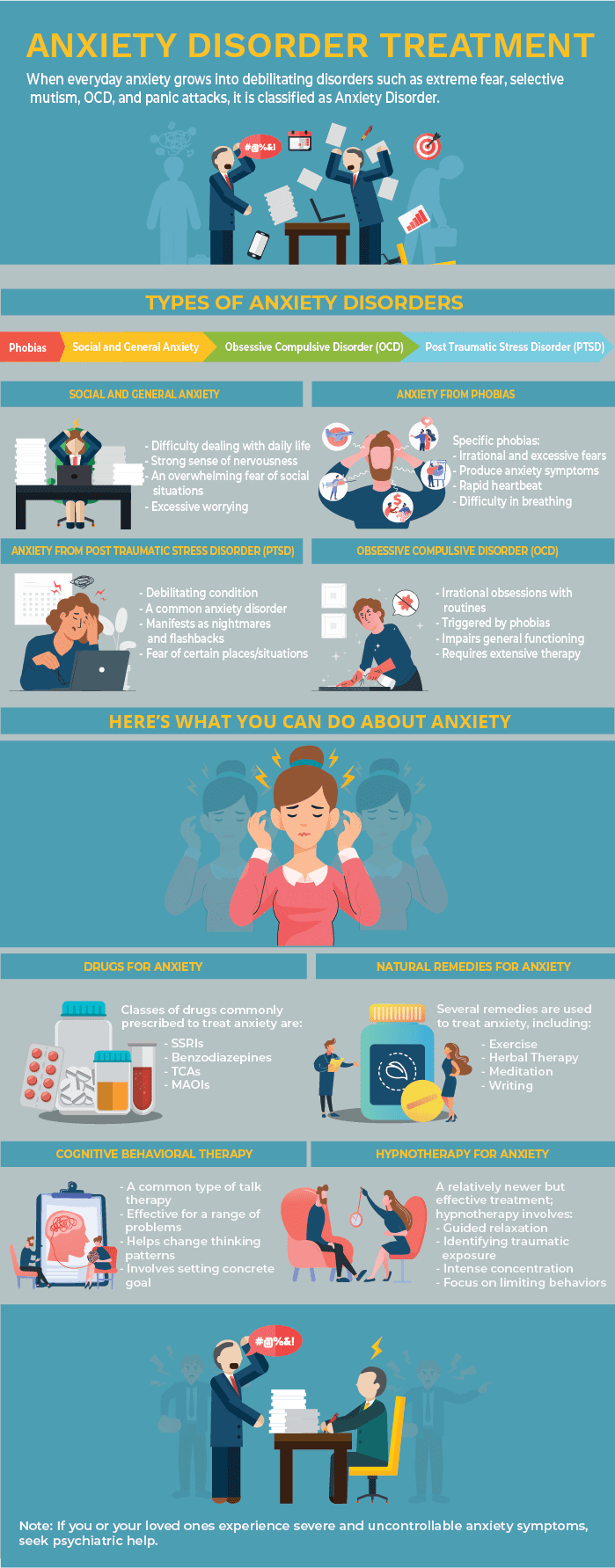 ANXIETY DISORDER TREATMENT

When everyday anxiety grows into debilitating disorders such as extreme fear, selective mutism, OCD, and panic attacks, it is classified as Anxiety Disorder.

#@%&!

TYPES OF ANXIETY DISORDERS

Phobias

Social and General Anxiety

Obsessive Compulsive Disorder (OCD)

Post Traumatic Stress Disorder (PTSD)

SOCIAL AND GENERAL ANXIETY

- Difficulty dealing with daily life
- Strong sense of nervousness
- An overwhelming fear of social situations
- Excessive worrying

ANXIETY FROM PHOBIAS

Specific phobias:
- Irrational and excessive fears
- Produce anxiety symptoms
- Rapid heartbeat
- Difficulty in breathing

ANXIETY FROM POST TRAUMATIC STRESS DISORDER (PTSD)

- Debilitating condition
- A common anxiety disorder
- Manifests as nightmares and flashbacks
- Fear of certain places/situations

OBSESSIVE COMPULSIVE DISORDER (OCD)

- Irrational obsessions with routines
- Triggered by phobias
- Impairs general functioning
- Requires extensive therapy

HERE'S WHAT YOU CAN DO ABOUT ANXIETY

DRUGS FOR ANXIETY

Classes of drugs commonly prescribed to treat anxiety are:
- SSRIs
- Benzodiazepines
- TCAs
- MAOIs

NATURAL REMEDIES FOR ANXIETY

Several remedies are used to treat anxiety, including:
- Exercise
- Herbal Therapy
- Meditation
- Writing

COGNITIVE BEHAVIORAL THERAPY

- A common type of talk therapy
- Effective for a range of problems
- Helps change thinking patterns
- Involves setting concrete goal

HYPNOTHERAPY FOR ANXIETY

A relatively newer but effective treatment; hypnotherapy involves:
- Guided relaxation
- Identifying traumatic exposure
- Intense concentration
- Focus on limiting behaviors

#@%&!

Note: If you or your loved ones experience severe and uncontrollable anxiety symptoms, seek psychiatric help.